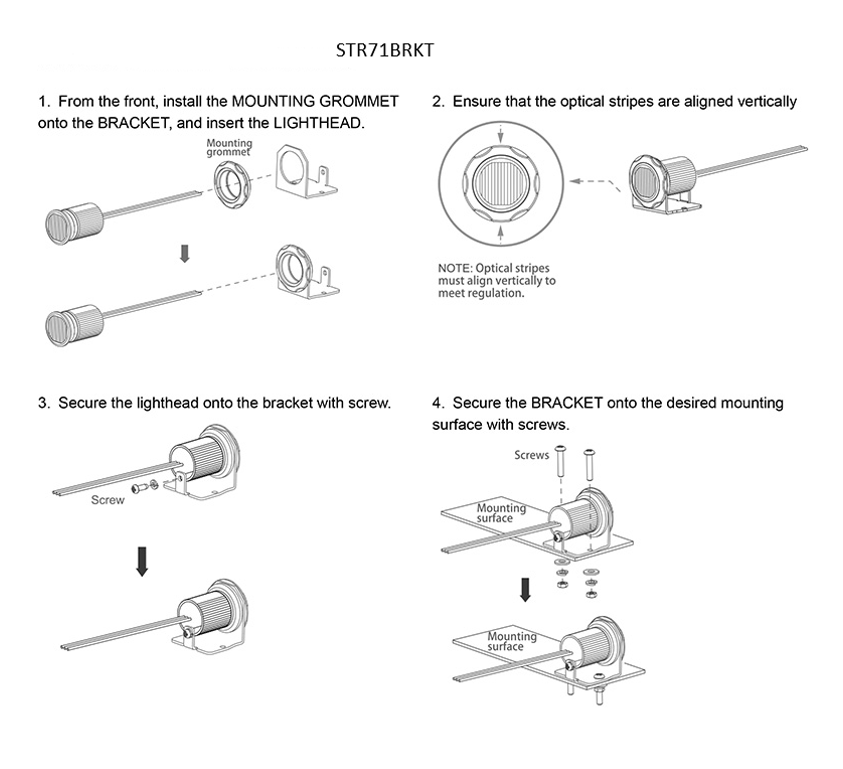 STR71BRKT

1. From the front, install the MOUNTING GROMMET onto the BRACKET, and insert the LIGHTHEAD.

Mounting grommet

2. Ensure that the optical stripes are aligned vertically

NOTE: Optical stripes must align vertically to meet regulation.

3. Secure the lighthead onto the bracket with screw.

Screw

4. Secure the BRACKET onto the desired mounting surface with screws.

Screws

Mounting surface

Mounting surface