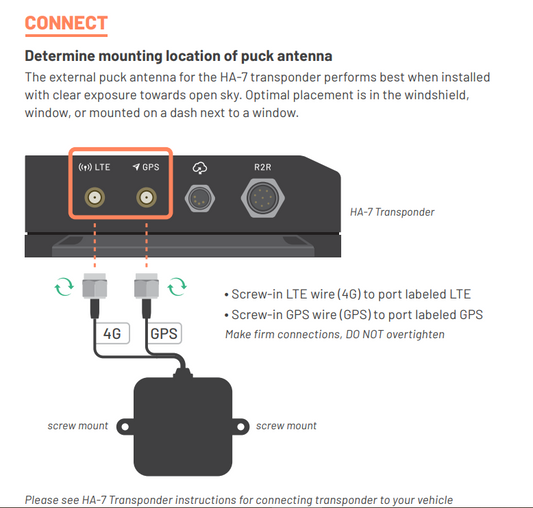 CONNECT

Determine mounting location of puck antenna

The external puck antenna for the HA-7 transponder performs best when installed with clear exposure towards open sky. Optimal placement is in the windshield, window, or mounted on a dash next to a window.

LTE GPS R2R

HA-7 Transponder

4G GPS

• Screw-in LTE wire (4G) to port labeled LTE
• Screw-in GPS wire (GPS) to port labeled GPS
Make firm connections, DO NOT overtighten

screw mount screw mount

Please see HA-7 Transponder instructions for connecting transponder to your vehicle